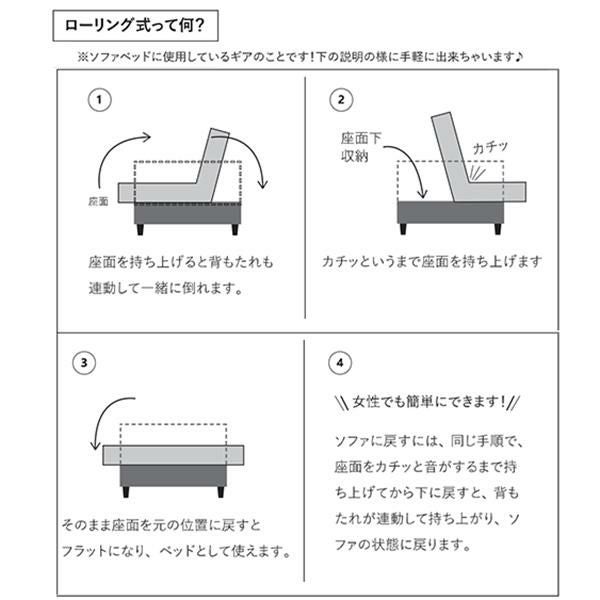 ローリング式って何?

※ソファベッドに使用しているギアのことです!下の説明の様に手軽に出来ちゃいます♪

1

座面

座面を持ち上げると背もたれも連動して一緒に倒れます。

2

座面下収納

カチッ

カチッというまで座面を持ち上げます

3

そのまま座面を元の位置に戻すとフラットになり、ベッドとして使えます。

4

\\ 女性でも簡単にできます! //

ソファに戻すには、同じ手順で、座面をカチッと音がするまで持ち上げてから下に戻すと、背もたれが連動して持ち上がり、ソファの状態に戻ります。