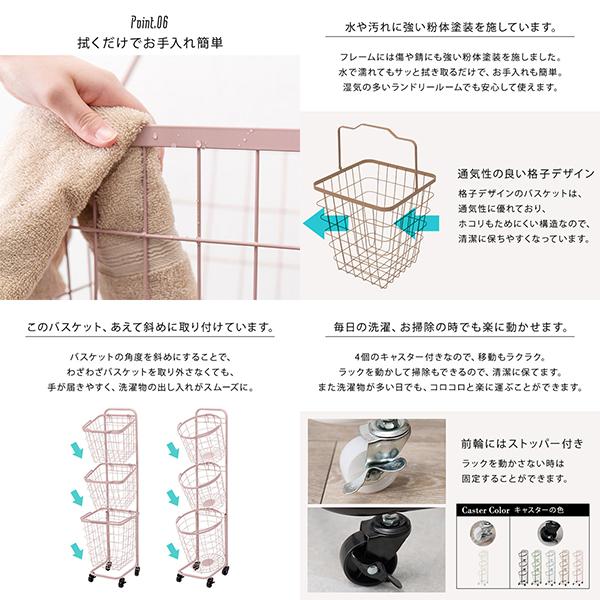 Point.06
拭くだけでお手入れ簡単

水や汚れに強い粉体塗装を施しています。

フレームには傷や錆にも強い粉体塗装を施しました。
水で濡れてもサッと拭き取るだけで、お手入れも簡単。
湿気の多いランドリールームでも安心して使えます。

通気性の良い格子デザイン

格子デザインのバスケットは、
通気性に優れており、
ホコリもためにくい構造なので、
清潔に保ちやすくなっています。

このバスケット、あえて斜めに取り付けています。

バスケットの角度を斜めにすることで、
わざわざバスケットを取り外さなくても、
手が届きやすく、洗濯物の出し入れがスムーズに。

毎日の洗濯、お掃除の時でも楽に動かせます。

4個のキャスター付きなので、移動もラクラク。
ラックを動かして掃除もできるので、清潔に保てます。
また洗濯物が多い日でも、コロコロと楽に運ぶことができます。

前輪にはストッパー付き

ラックを動かさない時は
固定することができます。

Caster Color キャスターの色