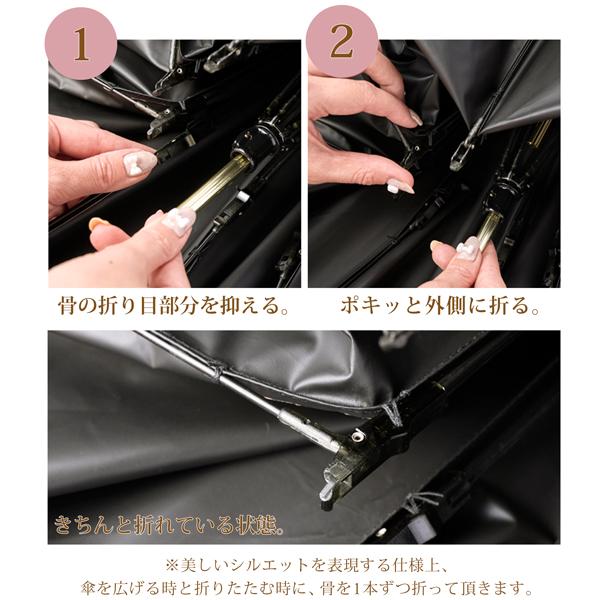 1

骨の折り目部分を抑える。

2

ポキッと外側に折る。

きちんと折れている状態。

※美しいシルエットを表現する仕様上、
傘を広げる時と折りたたむ時に、骨を1本ずつ折って頂きます。