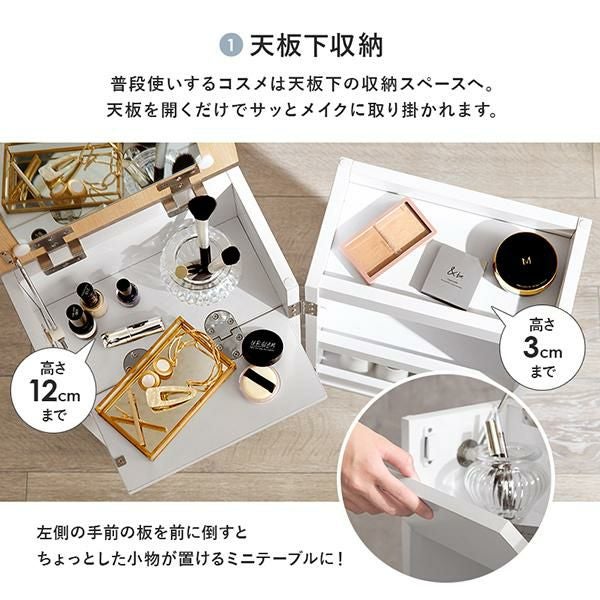 ① 天板下収納

普段使いするコスメは天板下の収納スペースへ。
天板を開くだけでサッとメイクに取り掛かれます。

高さ
12cm
まで

高さ
3cm
まで

M

&be

左側の手前の板を前に倒すと
ちょっとした小物が置けるミニテーブルに！