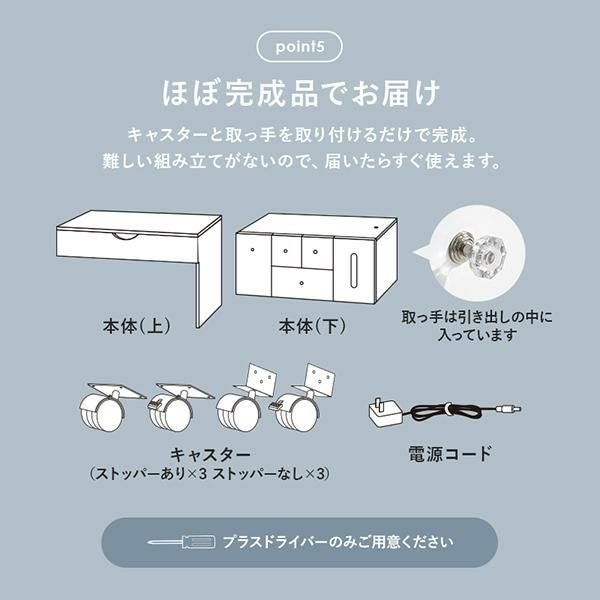 point5

ほぼ完成品でお届け

キャスターと取っ手を取り付けるだけで完成。
難しい組み立てがないので、届いたらすぐ使えます。

本体(上)

本体(下)

取っ手は引き出しの中に入っています

キャスター
(ストッパーあり×3 ストッパーなし×3)

電源コード

プラスドライバーのみご用意ください