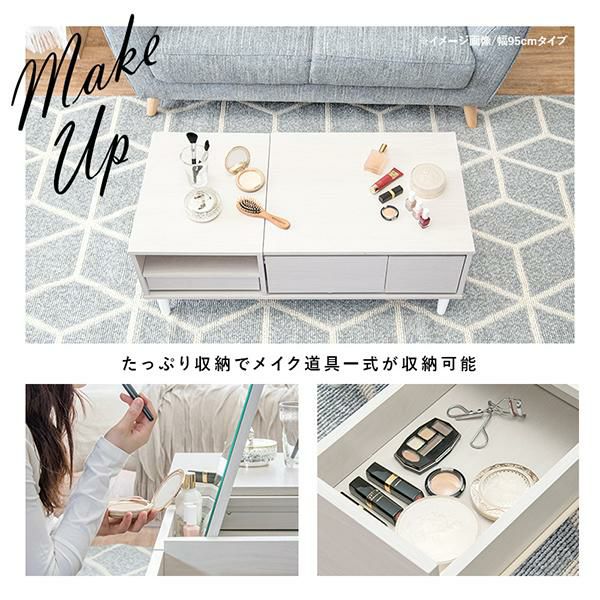 Make Up

※イメージ画像／幅95cmタイプ

たっぷり収納でメイク道具一式が収納可能