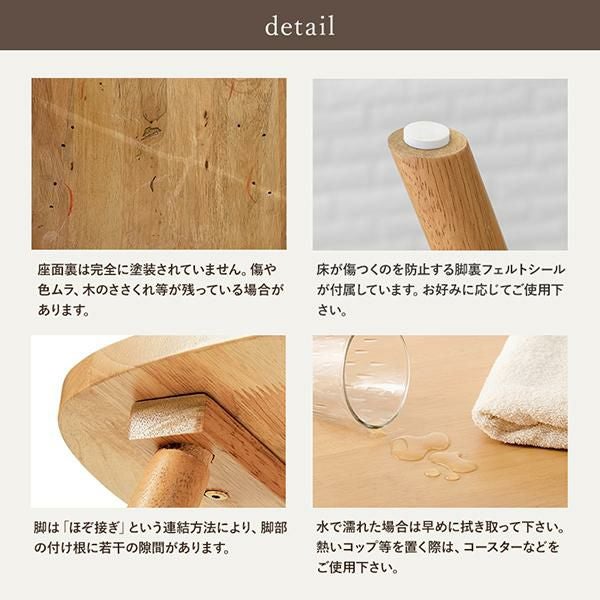 detail

座面裏は完全に塗装されていません。傷や色ムラ、木のささくれ等が残っている場合があります。

床が傷つくのを防止する脚裏フェルトシールが付属しています。お好みに応じてご使用下さい。

脚は「ほぞ接ぎ」という連結方法により、脚部の付け根に若干の隙間があります。

水で濡れた場合は早めに拭き取って下さい。熱いコップ等を置く際は、コースターなどをご使用下さい。