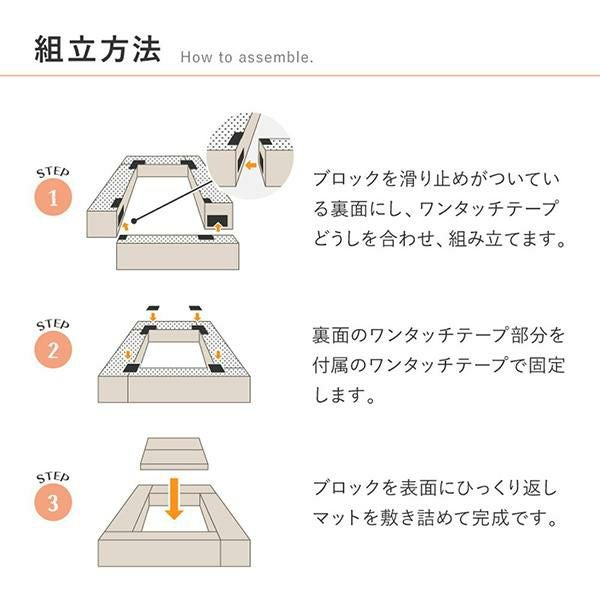 組立方法 How to assemble.

STEP
1

ブロックを滑り止めがついている裏面にし、ワンタッチテープどうしを合わせ、組み立てます。

STEP
2

裏面のワンタッチテープ部分を付属のワンタッチテープで固定します。

STEP
3

ブロックを表面にひっくり返しマットを敷き詰めて完成です。