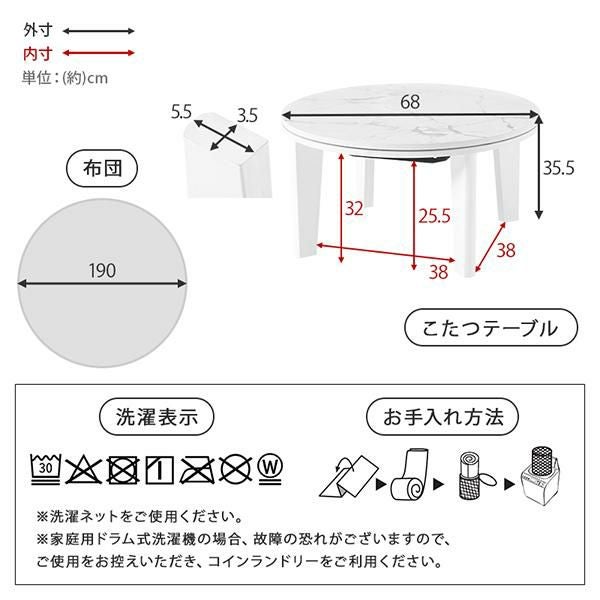 外寸
内寸
単位：(約)cm

5.5
3.5
68
35.5
32
25.5
38
38

布団
190

こたつテーブル

洗濯表示
30
W

お手入れ方法

※洗濯ネットをご使用ください。
※家庭用ドラム式洗濯機の場合、故障の恐れがございますので、ご使用をお控えいただき、コインランドリーをご利用ください。