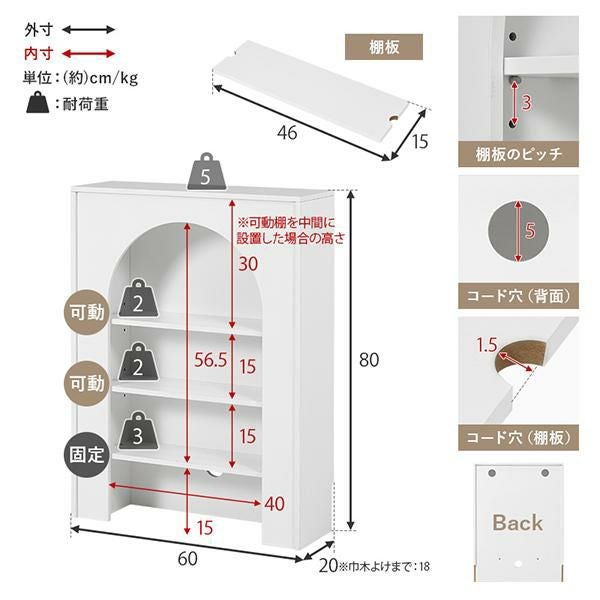 外寸
内寸
単位：(約)cm/kg
：耐荷重

棚板
46
15

3
棚板のピッチ

5
※可動棚を中間に設置した場合の高さ
30
2
可動
56.5
15
2
可動
15
3
固定
40
15
80
60
20※巾木よけまで：18

5
コード穴（背面）

1.5
コード穴（棚板）

Back