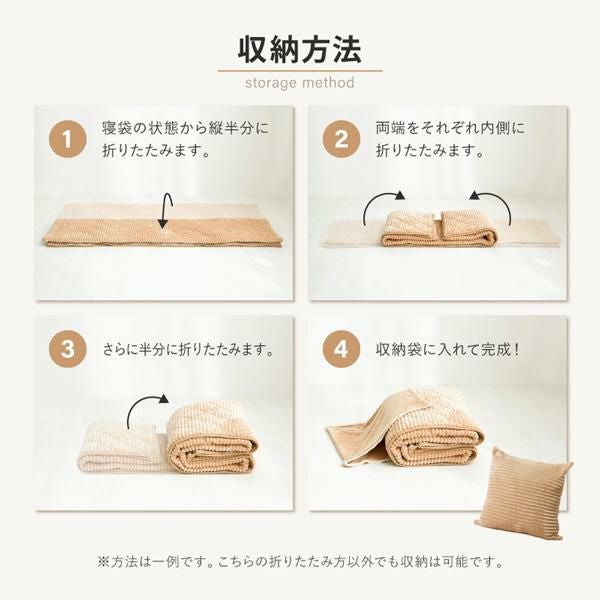 収納方法

storage method

1 寝袋の状態から縦半分に折りたたみます。

2 両端をそれぞれ内側に折りたたみます。

3 さらに半分に折りたたみます。

4 収納袋に入れて完成！

※方法は一例です。こちらの折りたたみ方以外でも収納は可能です。