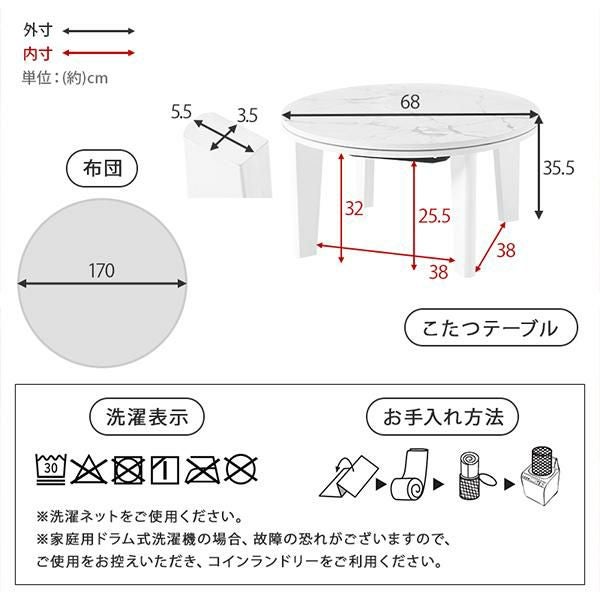 外寸
内寸
単位：(約)cm

5.5
3.5
68
35.5
32
25.5
38
38

布団
170

こたつテーブル

洗濯表示
30

お手入れ方法

※洗濯ネットをご使用ください。
※家庭用ドラム式洗濯機の場合、故障の恐れがございますので、ご使用をお控えいただき、コインランドリーをご利用ください。