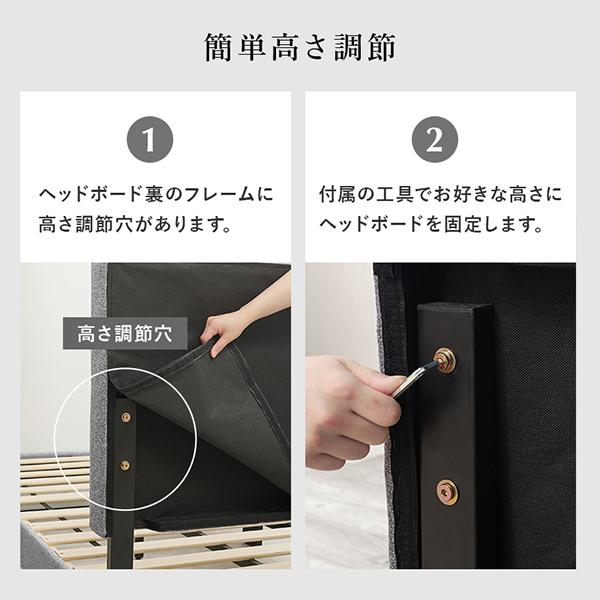 簡単高さ調節

1

ヘッドボード裏のフレームに高さ調節穴があります。

高さ調節穴

2

付属の工具でお好きな高さにヘッドボードを固定します。