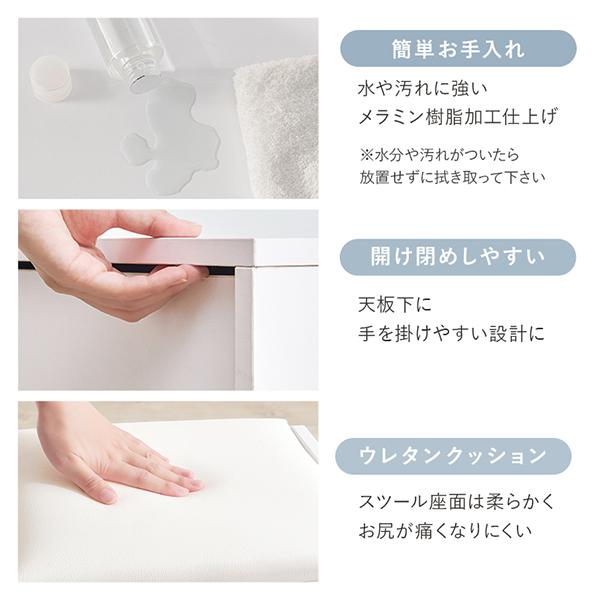 簡単お手入れ

水や汚れに強い
メラミン樹脂加工仕上げ

※水分や汚れがついたら
放置せずに拭き取って下さい

開け閉めしやすい

天板下に
手を掛けやすい設計に

ウレタンクッション

スツール座面は柔らかく
お尻が痛くなりにくい