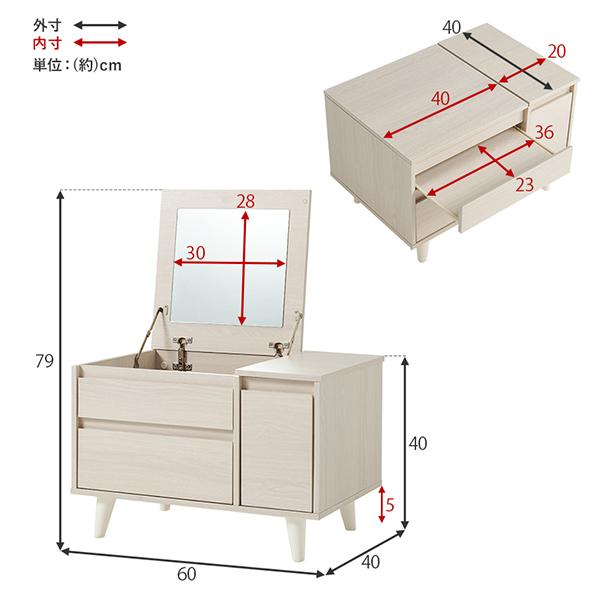 外寸
内寸
単位：(約)cm

40
20
40
36
23

28
30
79
40
5
60
40