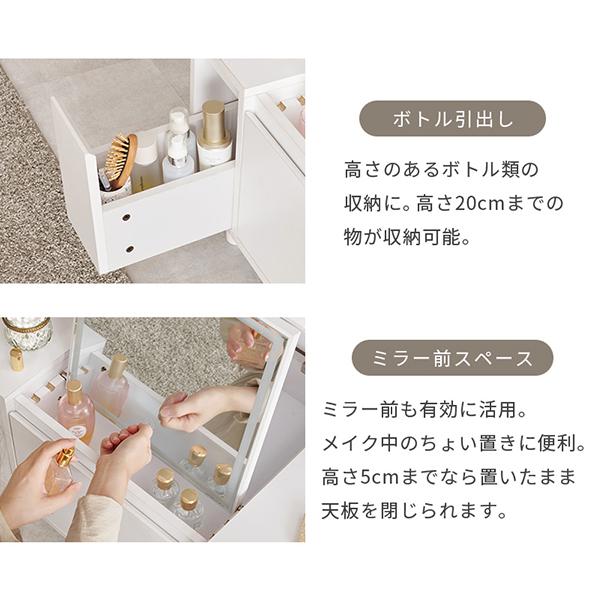 ボトル引出し

高さのあるボトル類の収納に。高さ20cmまでの物が収納可能。

ミラー前スペース

ミラー前も有効に活用。メイク中のちょい置きに便利。高さ5cmまでなら置いたまま天板を閉じられます。